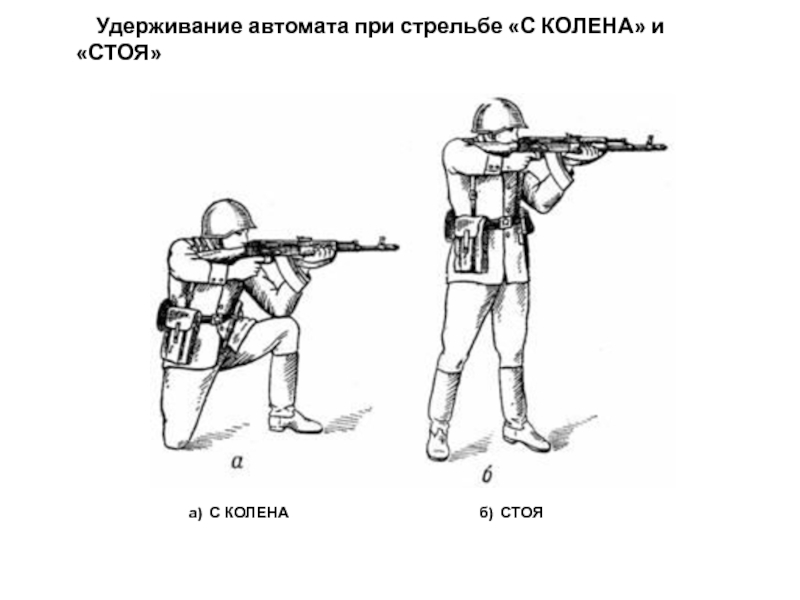 Удерживание автомата при стрельбе «С КОЛЕНА» и «СТОЯ»

а

б

а) С КОЛЕНА

б) СТОЯ