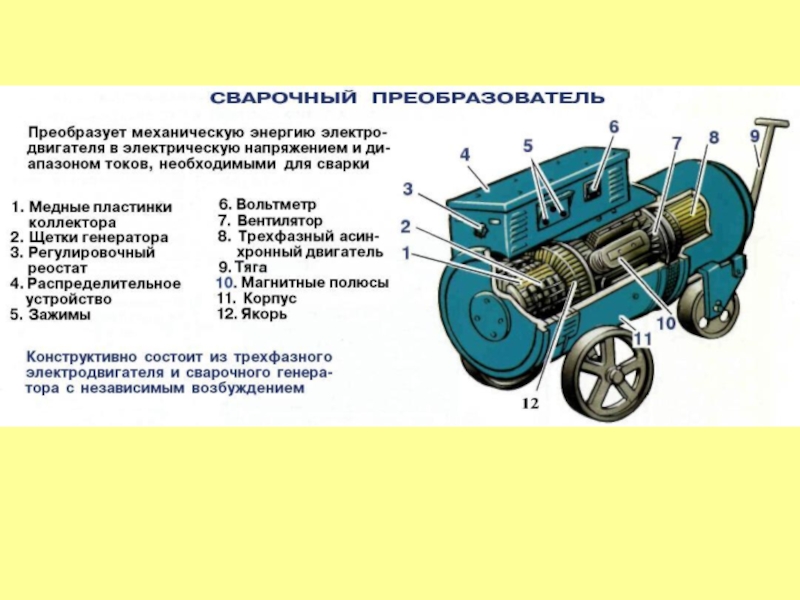 СВАРОЧНЫЙ ПРЕОБРАЗОВАТЕЛЬ

Преобразует механическую энергию электродвигателя в электрическую напряжением и диапазоном токов, необходимыми для сварки

1. Медные пластинки коллектора
2. Щетки генератора
3. Регулировочный реостат
4. Распределительное устройство
5. Зажимы

6. Вольтметр
7. Вентилятор
8. Трехфазный асинхронный двигатель
9. Тяга
10. Магнитные полюсы
11. Корпус
12. Якорь

Конструктивно состоит из трехфазного электродвигателя и сварочного генератора с независимым возбуждением

4
5
6
7
8
9
3
2
1
10
11
12