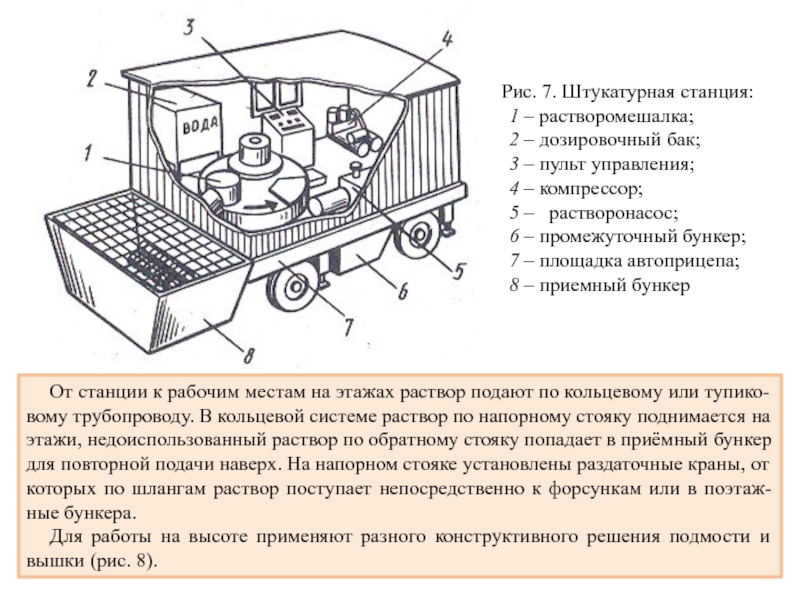 3
4
2
ВОДА
1
5
6
7
8

Рис. 7. Штукатурная станция:
1 – растворомешалка;
2 – дозировочный бак;
3 – пульт управления;
4 – компрессор;
5 – растворонасос;
6 – промежуточный бункер;
7 – площадка автоприцепа;
8 – приемный бункер

От станции к рабочим местам на этажах раствор подают по кольцевому или тупиковому трубопроводу. В кольцевой системе раствор по напорному стояку поднимается на этажи, недоиспользованный раствор по обратному стояку попадает в приёмный бункер для повторной подачи наверх. На напорном стояке установлены раздаточные краны, от которых по шлангам раствор поступает непосредственно к форсункам или в поэтажные бункера.

Для работы на высоте применяют разного конструктивного решения подмости и вышки (рис. 8).