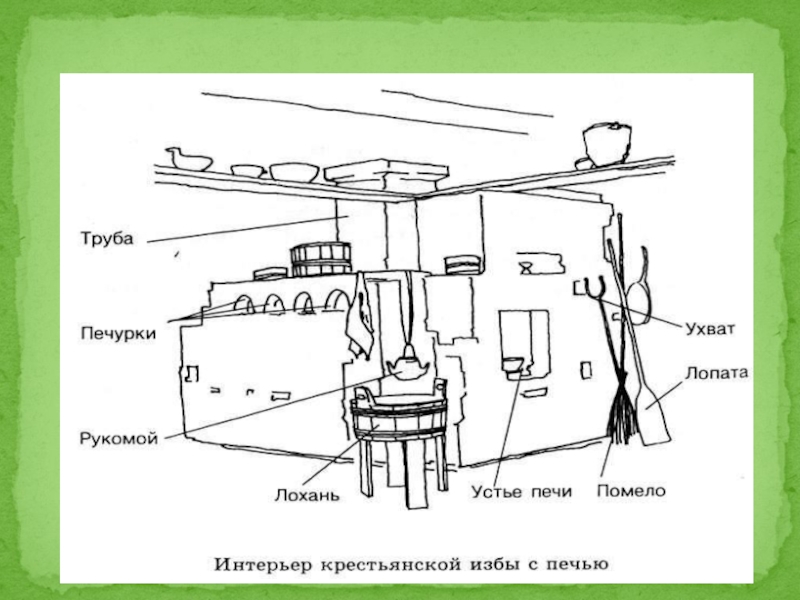 Труба

Печурки

Рукомой

Лохань

Устье печи

Помело

Ухват

Лопата

Интерьер крестьянской избы с печью