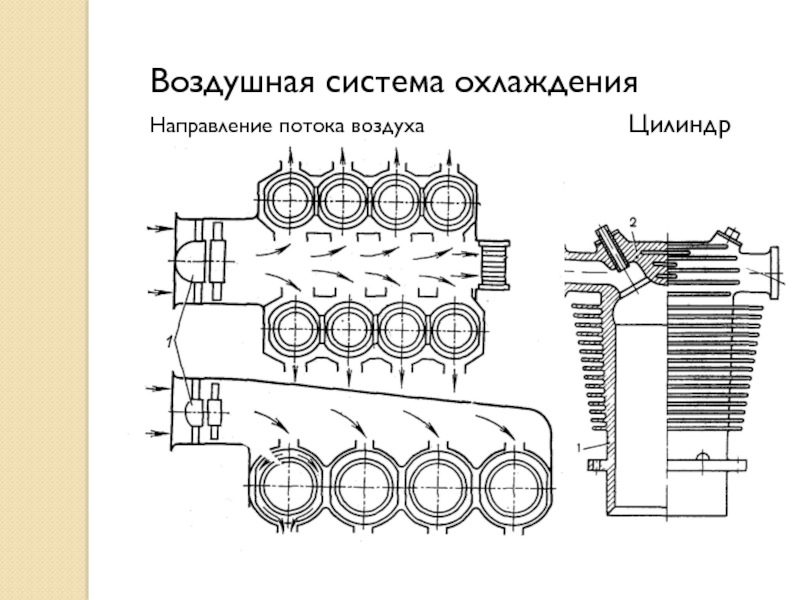 Воздушная система охлаждения

Направление потока воздуха

Цилиндр

1

2

1