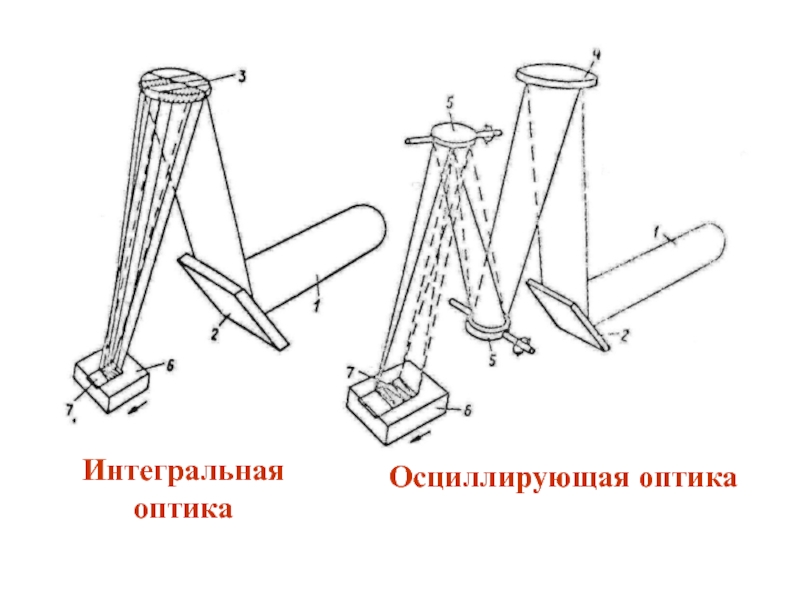 3
1
2
6
7

4
5
1
2
5
7
6

Интегральная оптика

Осциллирующая оптика