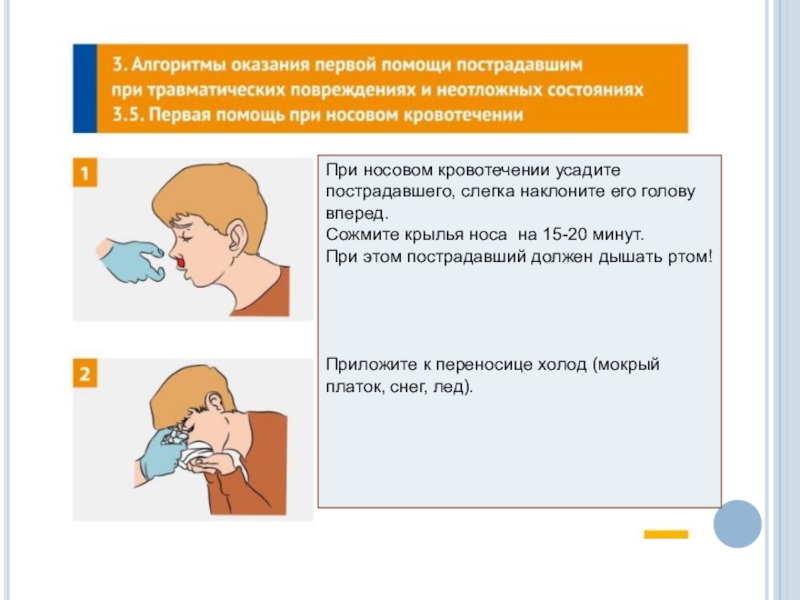 3. Алгоритмы оказания первой помощи пострадавшим при травматических повреждениях и неотложных состояниях
3.5. Первая помощь при носовом кровотечении

1

При носовом кровотечении усадите пострадавшего, слегка наклоните его голову вперед.
Сожмите крылья носа на 15-20 минут.
При этом пострадавший должен дышать ртом!

2

Приложите к переносице холод (мокрый платок, снег, лед).