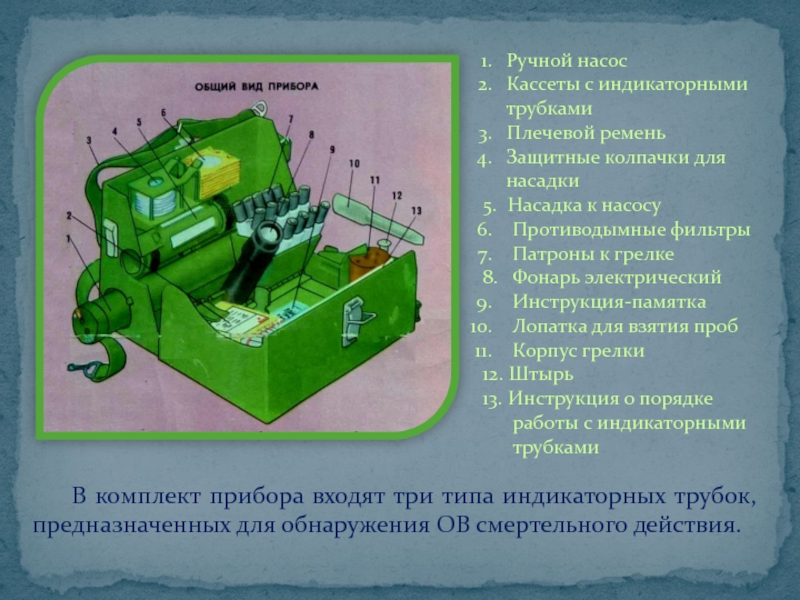 ОБЩИЙ ВИД ПРИБОРА

1
2
3
4
5
6
7
8
9
10
11
12
13

1. Ручной насос
2. Кассеты с индикаторными трубками
3. Плечевой ремень
4. Защитные колпачки для насадки
5. Насадка к насосу
6. Противодымные фильтры
7. Патроны к грелке
8. Фонарь электрический
9. Инструкция-памятка
10. Лопатка для взятия проб
11. Корпус грелки
12. Штырь
13. Инструкция о порядке работы с индикаторными трубками

В комплект прибора входят три типа индикаторных трубок, предназначенных для обнаружения ОВ смертельного действия.