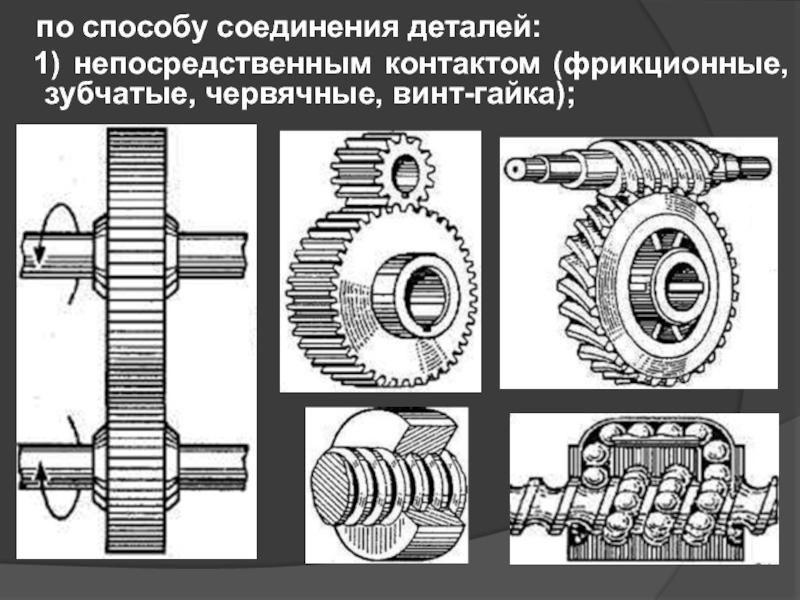 по способу соединения деталей:

1) непосредственным контактом (фрикционные, зубчатые, червячные, винт-гайка);