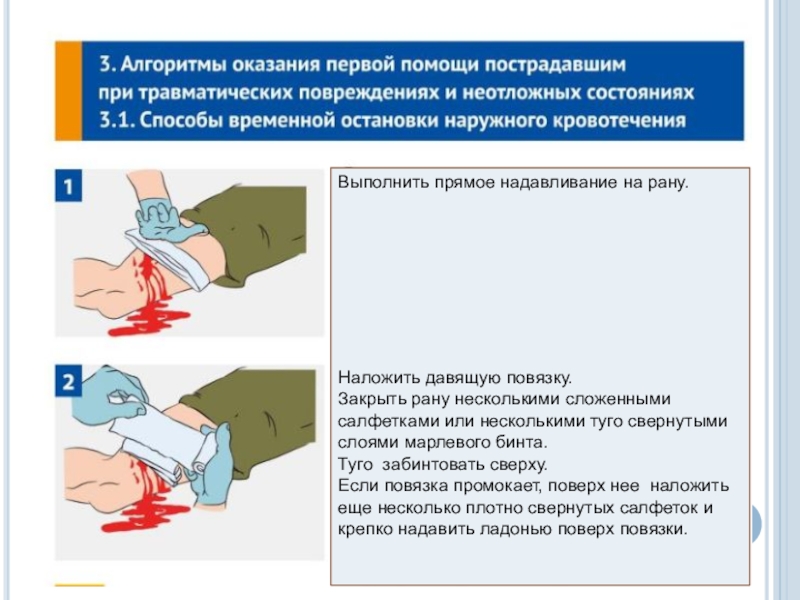 3. Алгоритмы оказания первой помощи пострадавшим при травматических повреждениях и неотложных состояниях
3.1. Способы временной остановки наружного кровотечения

1

Выполнить прямое надавливание на рану.

2

Наложить давящую повязку.
Закрыть рану несколькими сложенными салфетками или несколькими туго свернутыми слоями марлевого бинта.
Туго забинтовать сверху.
Если повязка промокает, поверх нее наложить еще несколько плотно свернутых салфеток и крепко надавить ладонью поверх повязки.