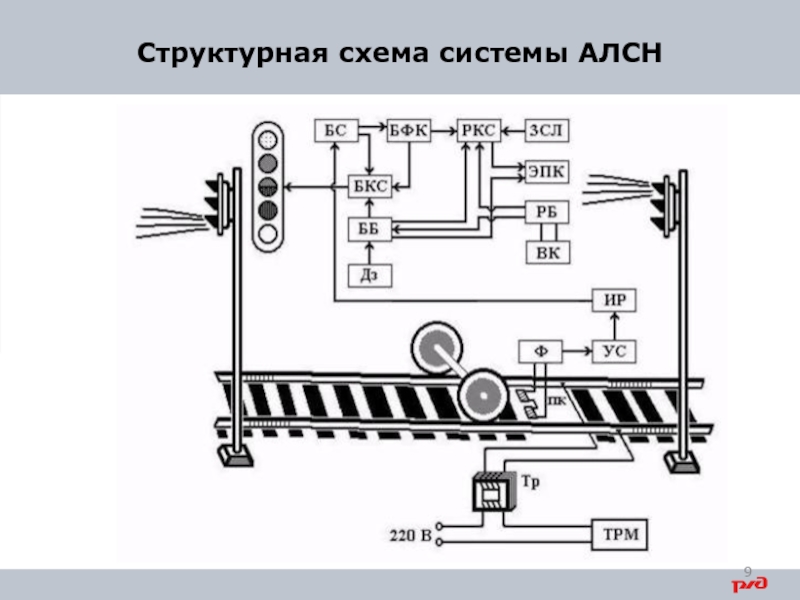 Структурная схема системы АЛСН

БС
БФК
РКС
ЗСЛ
ЭПК
БКС
РБ
ББ
ВК
Дз
ИР
Ф
УС
ПК
Тр
220 В
ТРМ

9
РЖД