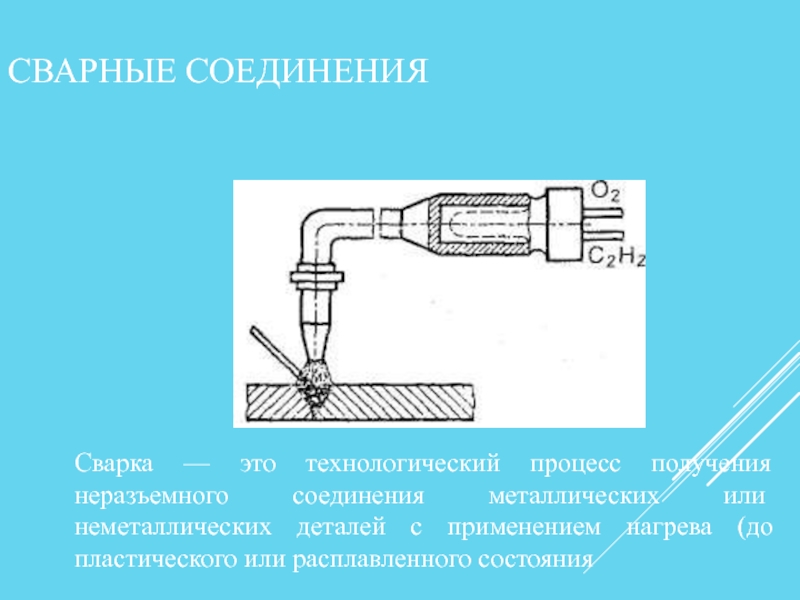 СВАРНЫЕ СОЕДИНЕНИЯ

$O_2$

$C_2H_2$

Сварка — это технологический процесс получения неразъемного соединения металлических или неметаллических деталей с применением нагрева (до пластического или расплавленного состояния