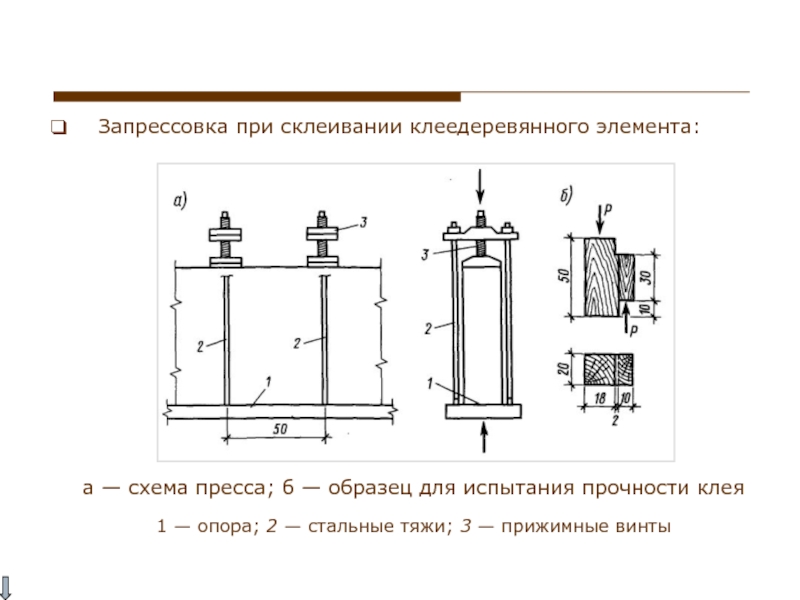 Запрессовка при склеивании клеедеревянного элемента:

а)

3

2

2

1

50

3

2

1

б)

P

50

30

10

P

20

18

10

2

а — схема пресса; б — образец для испытания прочности клея

1 — опора; 2 — стальные тяжи; 3 — прижимные винты