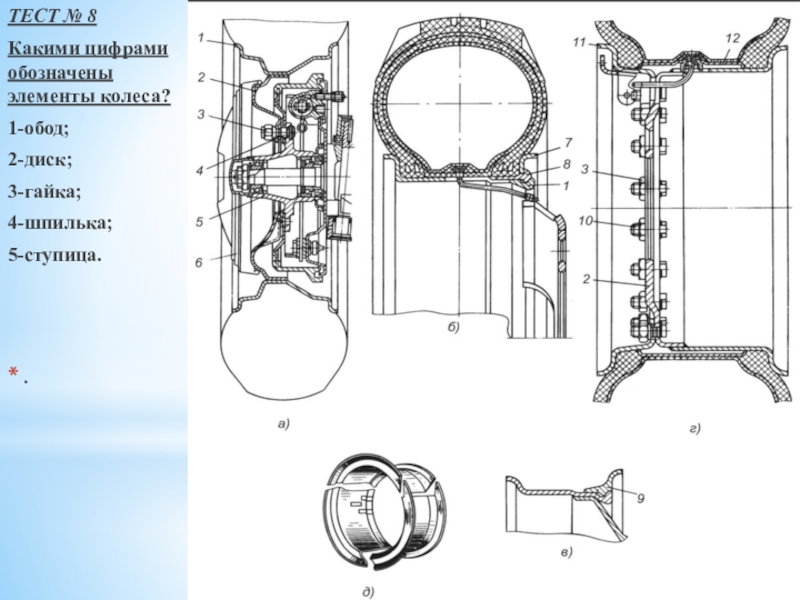 ТЕСТ № 8

Какими цифрами обозначены элементы колеса?

1-обод;

2-диск;

3-гайка;

4-шпилька;

5-ступица.

* .

1
2
3
4
5
6
а)

7
8
1
б)

11
12
3
10
2
г)

д)

9
в)