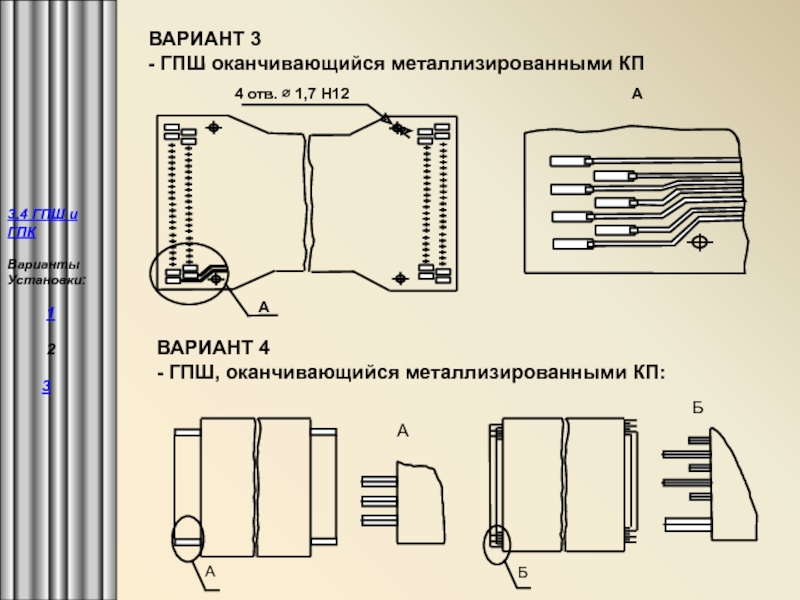 3.4 ГПШ и ГПК

Варианты Установки:

1

2

3

ВАРИАНТ 3
- ГПШ оканчивающийся металлизированными КП

4 отв. ⌀ 1,7 Н12

А

А

ВАРИАНТ 4
- ГПШ, оканчивающийся металлизированными КП:

А

Б

А

Б