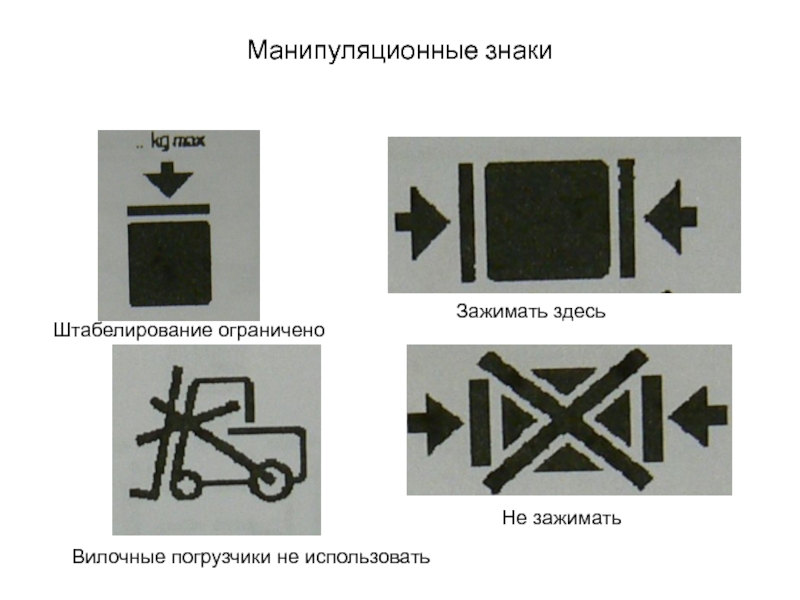 Манипуляционные знаки

.. kg max

Штабелирование ограничено

Зажимать здесь

Вилочные погрузчики не использовать

Не зажимать