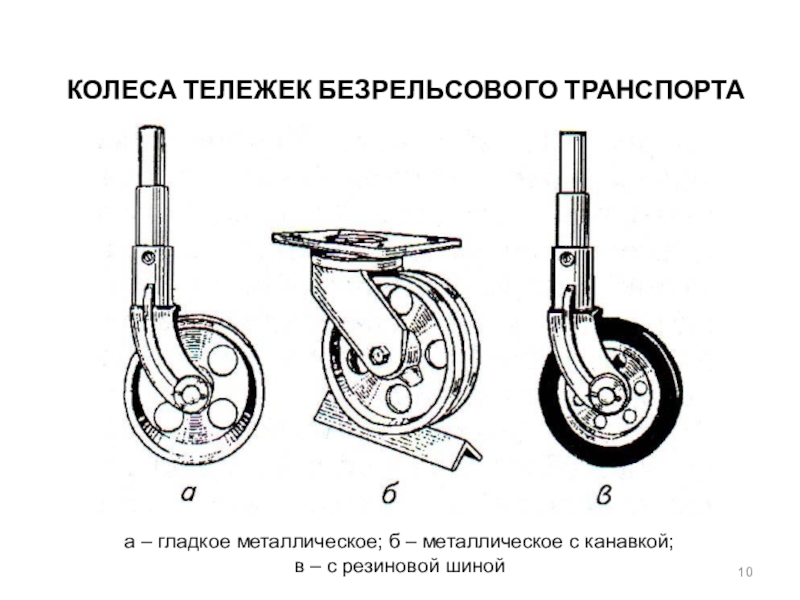 КОЛЕСА ТЕЛЕЖЕК БЕЗРЕЛЬСОВОГО ТРАНСПОРТА

а

б

в

а – гладкое металлическое; б – металлическое с канавкой; в – с резиновой шиной

10