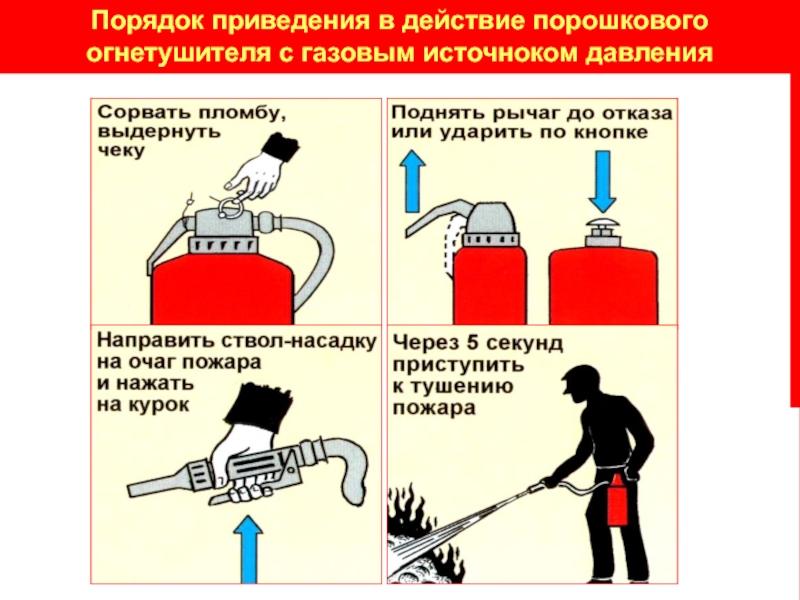 Порядок приведения в действие порошкового огнетушителя с газовым источноком давления

Сорвать пломбу, выдернуть чеку

Поднять рычаг до отказа или ударить по кнопке

Направить ствол-насадку на очаг пожара и нажать на курок

Через 5 секунд приступить к тушению пожара