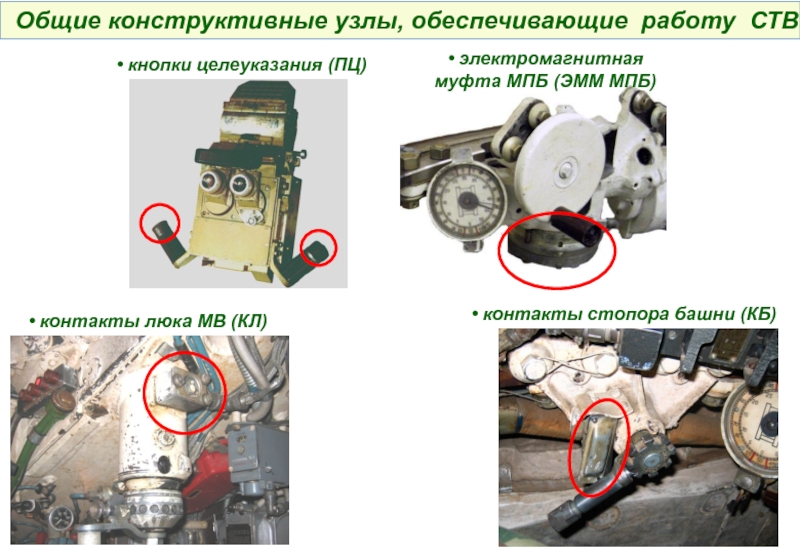 Общие конструктивные узлы, обеспечивающие работу СТВ

• кнопки целеуказания (ПЦ)

• электромагнитная муфта МПБ (ЭММ МПБ)

• контакты люка МВ (КЛ)

• контакты стопора башни (КБ)