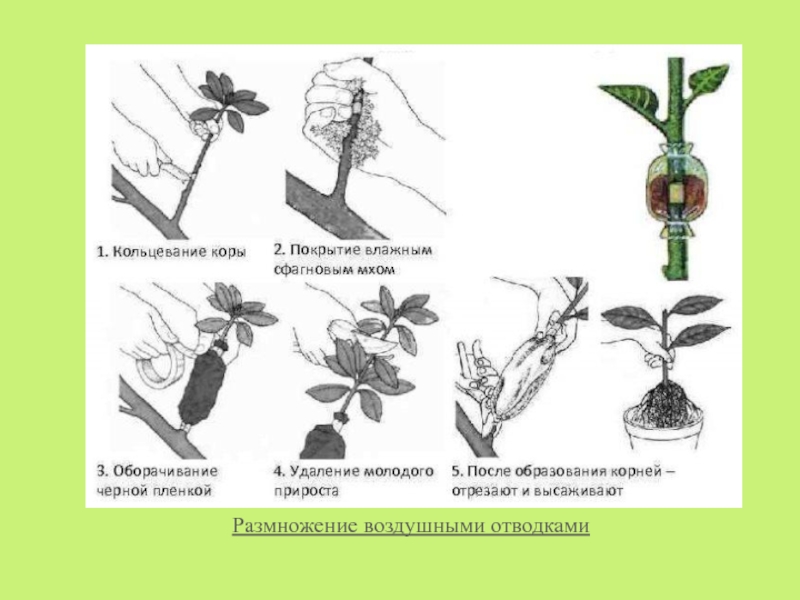 1. Кольцевание коры

2. Покрытие влажным сфагновым мхом

3. Оборачивание черной пленкой

4. Удаление молодого прироста

5. После образования корней – отрезают и высаживают

Размножение воздушными отводками