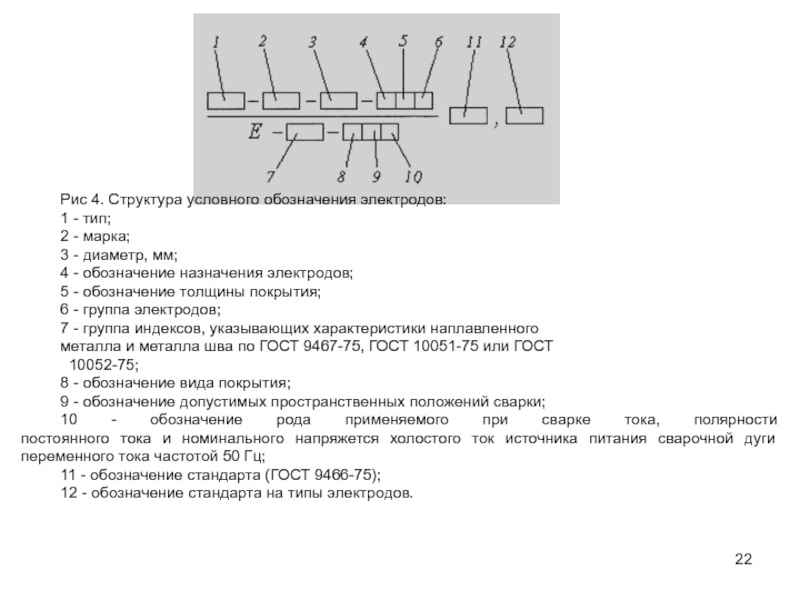 1 2 3 4 5 6 11 12

E

7 8 9 10

Рис 4. Структура условного обозначения электродов:
1 - тип;
2 - марка;
3 - диаметр, мм;
4 - обозначение назначения электродов;
5 - обозначение толщины покрытия;
6 - группа электродов;
7 - группа индексов, указывающих характеристики наплавленного металла и металла шва по ГОСТ 9467-75, ГОСТ 10051-75 или ГОСТ 10052-75;
8 - обозначение вида покрытия;
9 - обозначение допустимых пространственных положений сварки;
10 - обозначение рода применяемого при сварке тока, полярности постоянного тока и номинального напряжется холостого ток источника питания сварочной дуги переменного тока частотой 50 Гц;
11 - обозначение стандарта (ГОСТ 9466-75);
12 - обозначение стандарта на типы электродов.

22