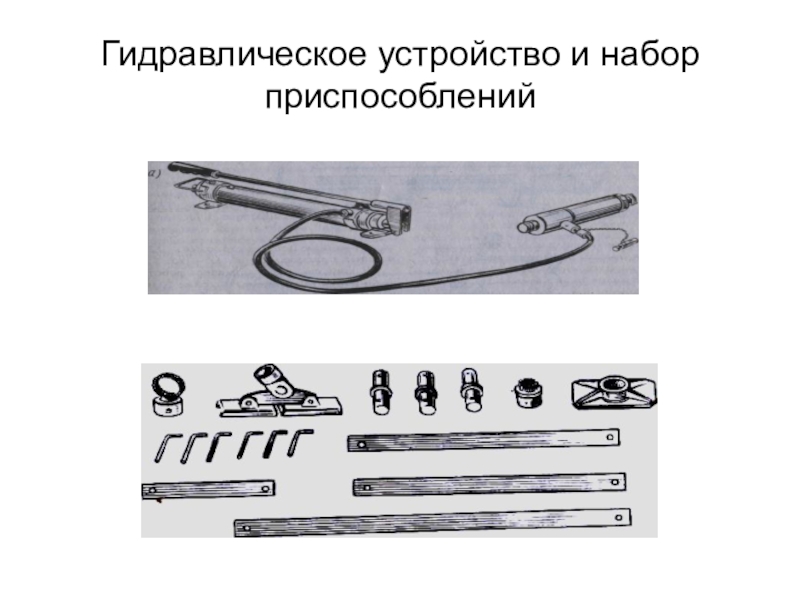 Гидравлическое устройство и набор приспособлений

а)