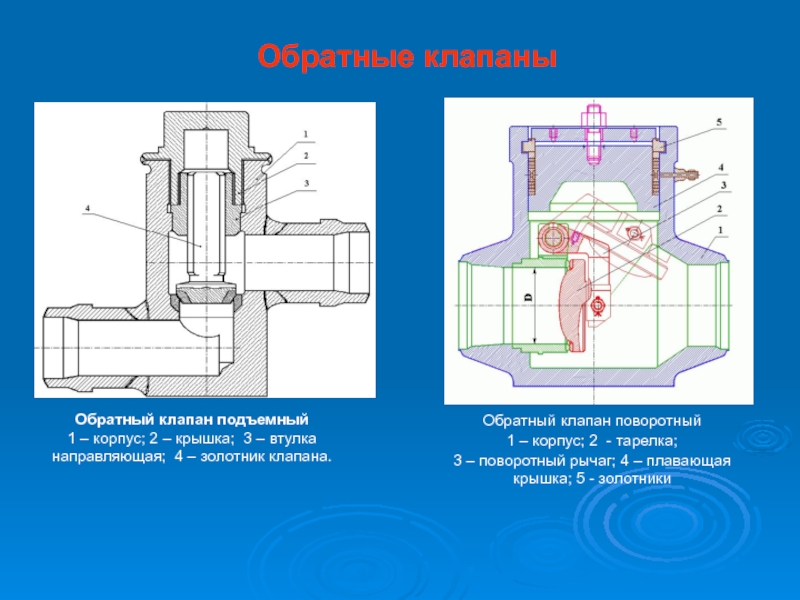 Обратные клапаны

1
2
3
4

Обратный клапан подъемный
1 – корпус; 2 – крышка; 3 – втулка направляющая; 4 – золотник клапана.

5
4
3
2
1
D

Обратный клапан поворотный
1 – корпус; 2 - тарелка;
3 – поворотный рычаг; 4 – плавающая крышка; 5 - золотники