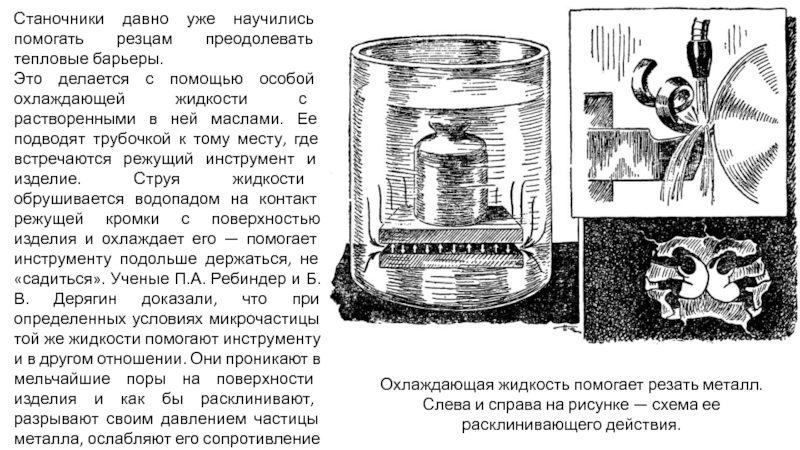 Станочники давно уже научились помогать резцам преодолевать тепловые барьеры.
Это делается с помощью особой охлаждающей жидкости с растворенными в ней маслами. Ее подводят трубочкой к тому месту, где встречаются режущий инструмент и изделие. Струя жидкости обрушивается водопадом на контакт режущей кромки с поверхностью изделия и охлаждает его — помогает инструменту подольше держаться, не «садиться». Ученые П.А. Ребиндер и Б. В. Дерягин доказали, что при определенных условиях микрочастицы той же жидкости помогают инструменту и в другом отношении. Они проникают в мельчайшие поры на поверхности изделия и как бы расклинивают, разрывают своим давлением частицы металла, ослабляют его сопротивление

Охлаждающая жидкость помогает резать металл. Слева и справа на рисунке — схема ее расклинивающего действия.