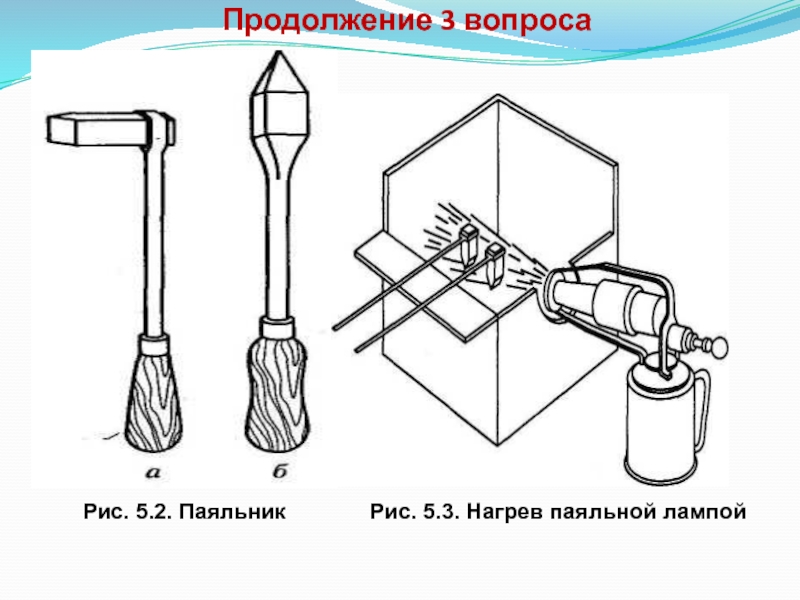 Продолжение 3 вопроса

а

б

Рис. 5.2. Паяльник

Рис. 5.3. Нагрев паяльной лампой