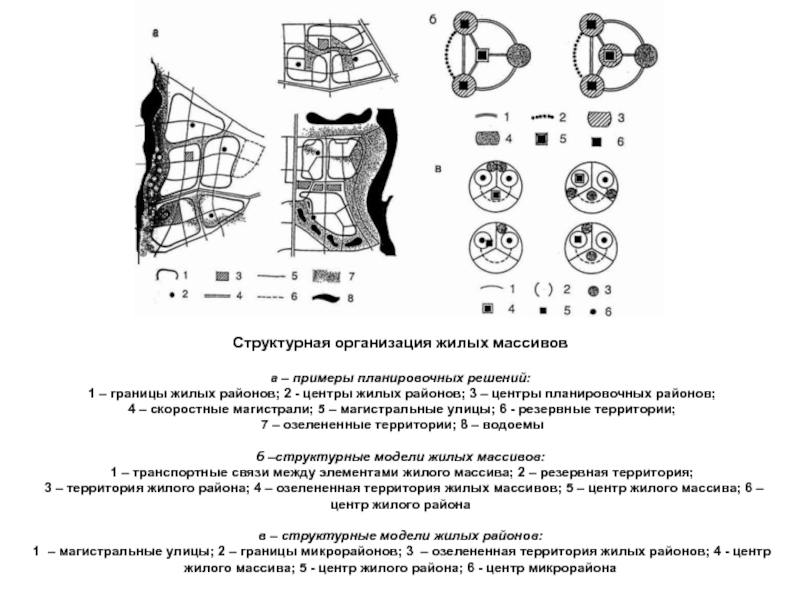 а

б

1 2 3 4 5 6

в

1 2 3 4 5 6

1 3 5 7
2 4 6 8

Структурная организация жилых массивов

а – примеры планировочных решений:
1 – границы жилых районов; 2 - центры жилых районов; 3 – центры планировочных районов; 4 – скоростные магистрали; 5 – магистральные улицы; 6 - резервные территории; 7 – озелененные территории; 8 – водоемы

б –структурные модели жилых массивов:
1 – транспортные связи между элементами жилого массива; 2 – резервная территория; 3 – территория жилого района; 4 – озелененная территория жилых массивов; 5 – центр жилого массива; 6 – центр жилого района

в – структурные модели жилых районов:
1 – магистральные улицы; 2 – границы микрорайонов; 3 – озелененная территория жилых районов; 4 - центр жилого массива; 5 - центр жилого района; 6 - центр микрорайона