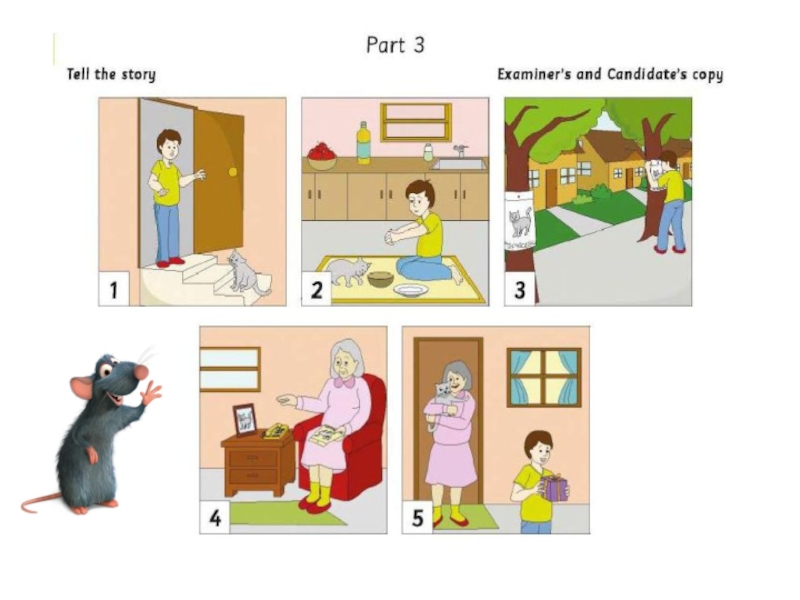 Part 3

Tell the story

Examiner's and Candidate's copy

1

2

3

4

5