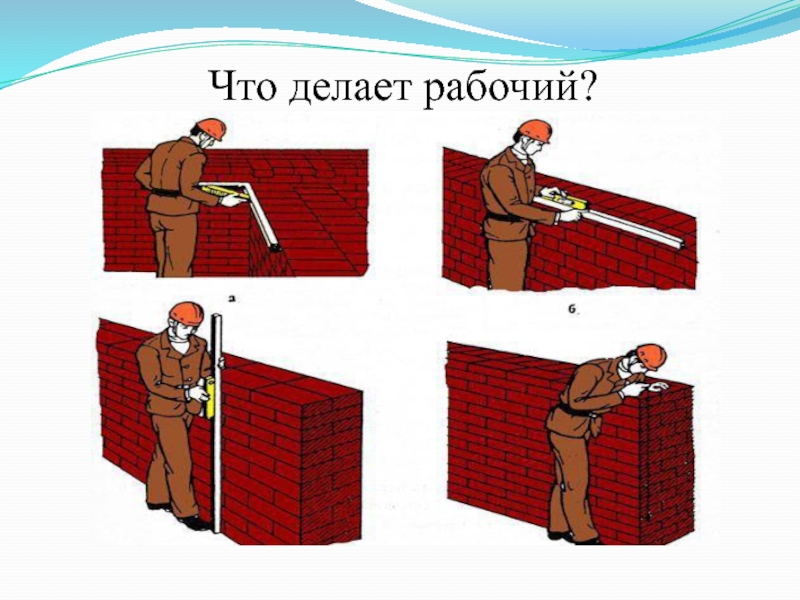 Что делает рабочий?

а.

б.