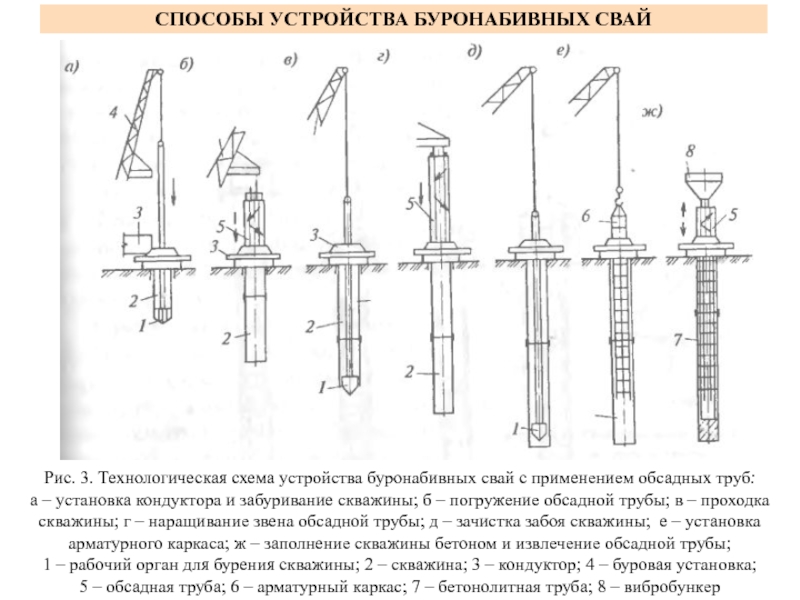 СПОСОБЫ УСТРОЙСТВА БУРОНАБИВНЫХ СВАЙ

а) б) в) г) д) е) ж)

4 3 2 1 5 3 2 3 2 1 5 2 1 6 8 5 7

Рис. 3. Технологическая схема устройства буронабивных свай с применением обсадных труб: а – установка кондуктора и забуривание скважины; б – погружение обсадной трубы; в – проходка скважины; г – наращивание звена обсадной трубы; д – зачистка забоя скважины; е – установка арматурного каркаса; ж – заполнение скважины бетоном и извлечение обсадной трубы; 1 – рабочий орган для бурения скважины; 2 – скважина; 3 – кондуктор; 4 – буровая установка; 5 – обсадная труба; 6 – арматурный каркас; 7 – бетонолитная труба; 8 – вибробункер