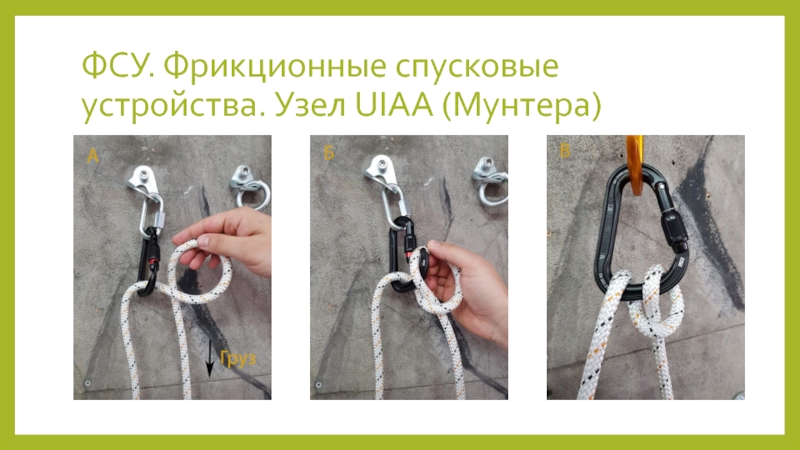 ФСУ. Фрикционные спусковые устройства. Узел UIAA (Мунтера)

А

Груз

Б

В