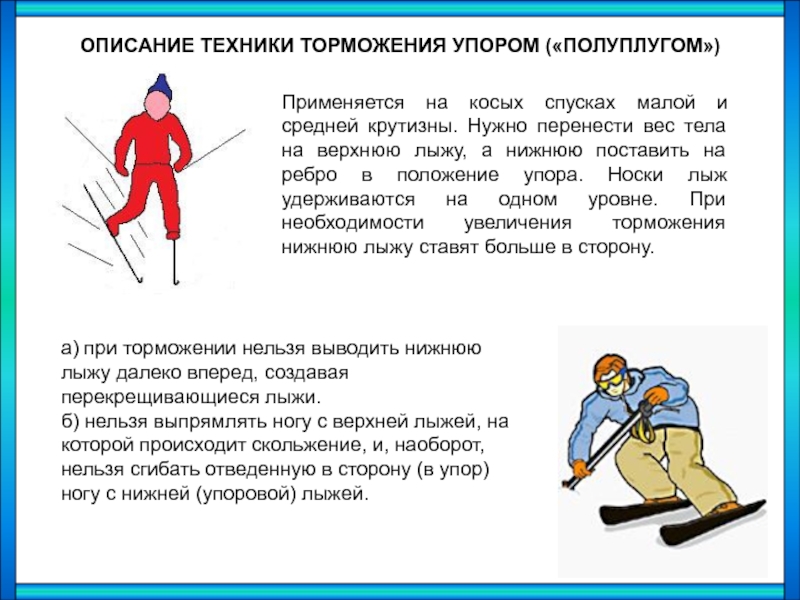 ОПИСАНИЕ ТЕХНИКИ ТОРМОЖЕНИЯ УПОРОМ («ПОЛУПЛУГОМ»)

Применяется на косых спусках малой и средней крутизны. Нужно перенести вес тела на верхнюю лыжу, а нижнюю поставить на ребро в положение упора. Носки лыж удерживаются на одном уровне. При необходимости увеличения торможения нижнюю лыжу ставят больше в сторону.

а) при торможении нельзя выводить нижнюю лыжу далеко вперед, создавая перекрещивающиеся лыжи.
б) нельзя выпрямлять ногу с верхней лыжей, на которой происходит скольжение, и, наоборот, нельзя сгибать отведенную в сторону (в упор) ногу с нижней (упоровой) лыжей.