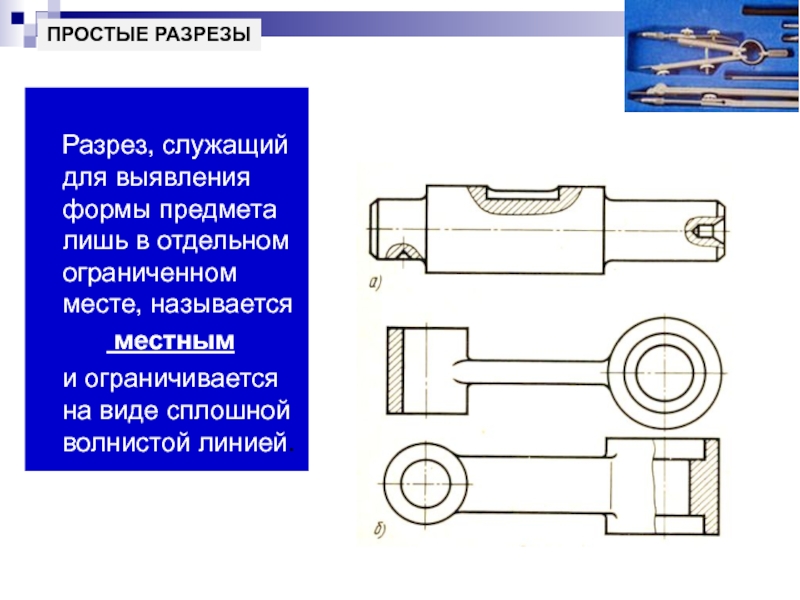 ПРОСТЫЕ РАЗРЕЗЫ

Разрез, служащий для выявления формы предмета лишь в отдельном ограниченном месте, называется

местным

и ограничивается на виде сплошной волнистой линией.

а)

б)