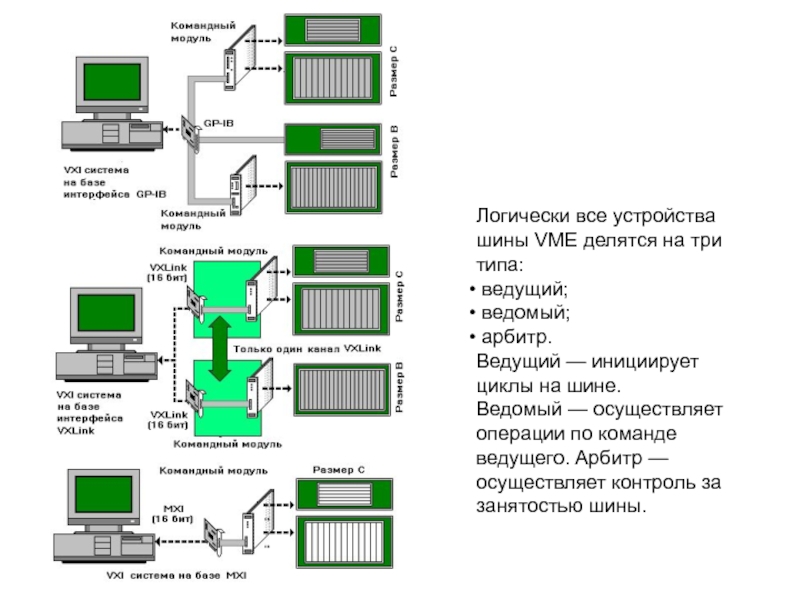 Командный модуль

Размер C

GP-IB

Размер B

VXI система на базе интерфейса GP-IB

Командный модуль

Командный модуль

VXLink (16 бит)

Размер C

Только один канал VXLink

Размер B

VXI система на базе интерфейса VXLink

VXLink (16 бит)

Командный модуль

Командный модуль

Размер C

MXI (16 бит)

VXI система на базе MXI

Логически все устройства шины VME делятся на три типа:
• ведущий;
• ведомый;
• арбитр.
Ведущий — инициирует циклы на шине.
Ведомый — осуществляет операции по команде ведущего. Арбитр — осуществляет контроль за занятостью шины.