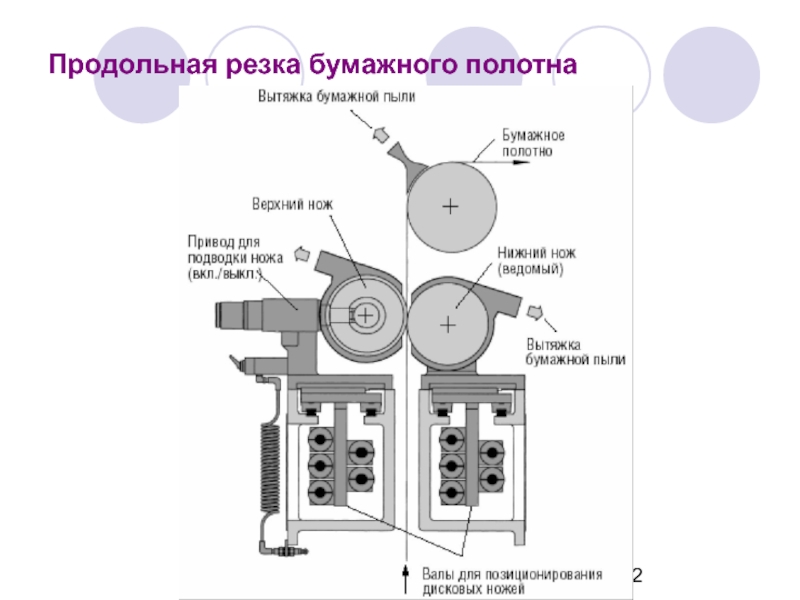 Продольная резка бумажного полотна

Вытяжка бумажной пыли

Бумажное полотно

Верхний нож

Привод для подводки ножа (вкл./выкл.)

Нижний нож (ведомый)

Вытяжка бумажной пыли

Валы для позиционирования дисковых ножей

2