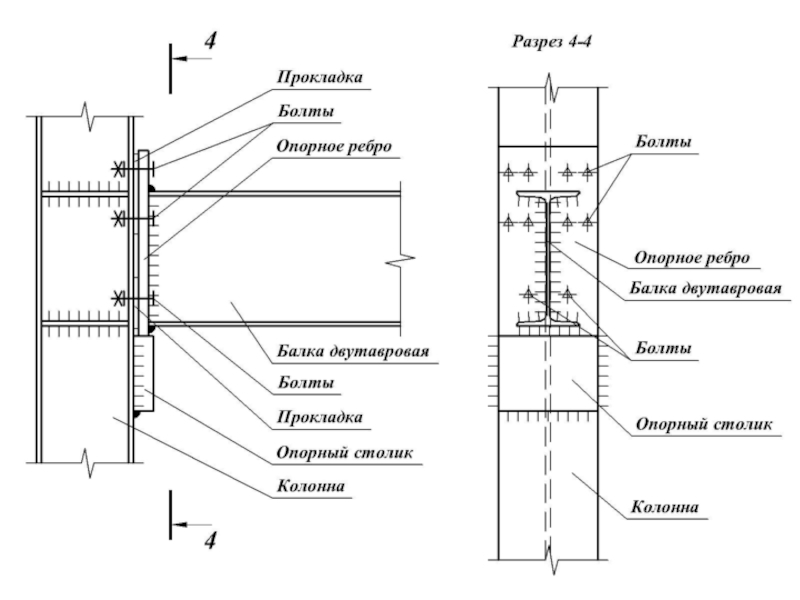 4

Прокладка

Болты

Опорное ребро

Балка двутавровая

Болты

Прокладка

Опорный столик

Колонна

4

Разрез 4-4

Болты

Опорное ребро

Балка двутавровая

Болты

Опорный столик

Колонна