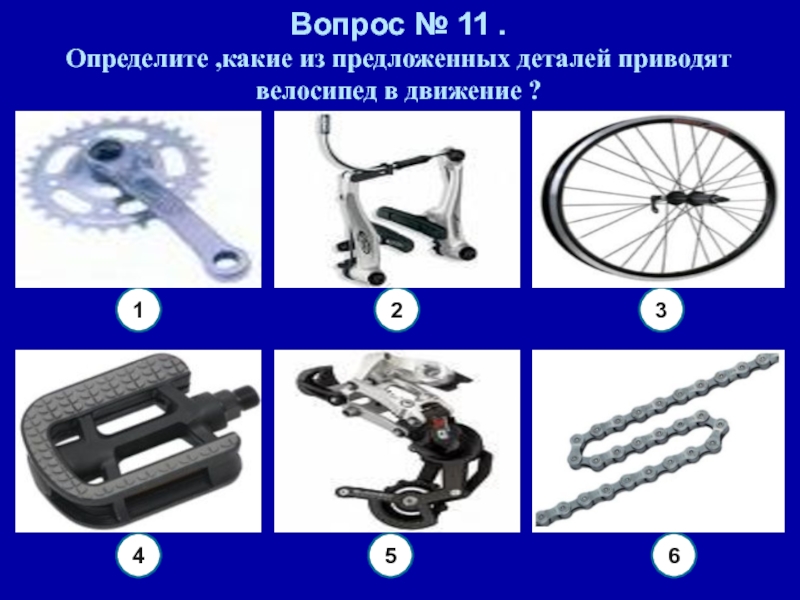 Вопрос № 11 .
Определите ,какие из предложенных деталей приводят велосипед в движение ?

1

2

3

4

5

6