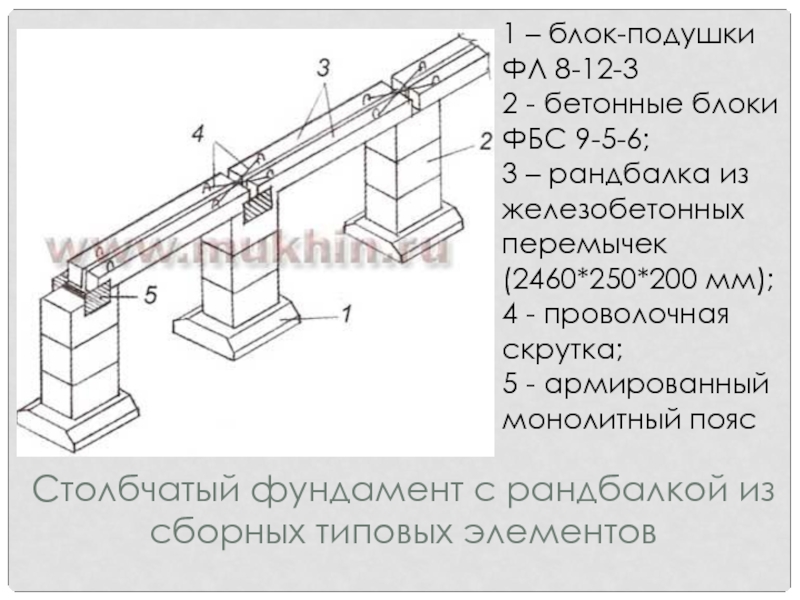 3
4
2
www.mukhin.ru
5
1

1 – блок-подушки ФЛ 8-12-3
2 - бетонные блоки ФБС 9-5-6;
3 – рандбалка из железобетонных перемычек (2460*250*200 мм);
4 - проволочная скрутка;
5 - армированный монолитный пояс

Столбчатый фундамент с рандбалкой из сборных типовых элементов