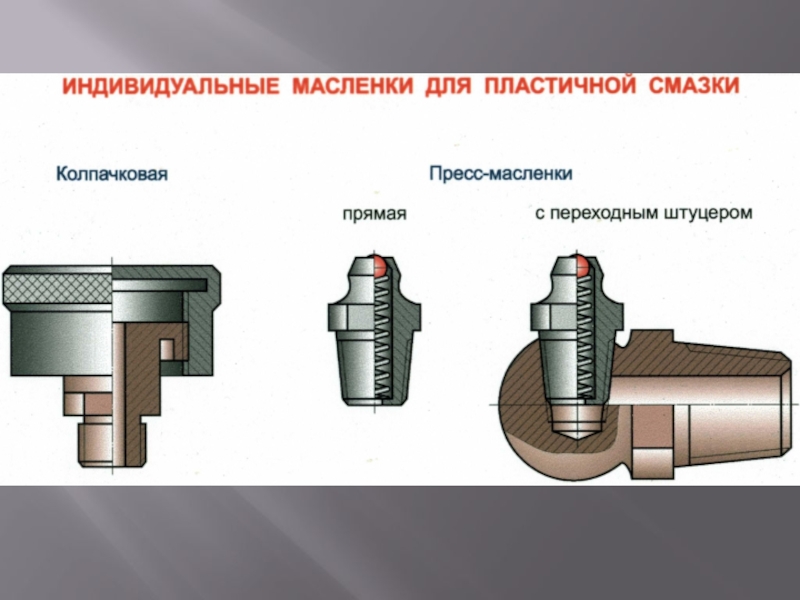 ИНДИВИДУАЛЬНЫЕ МАСЛЕНКИ ДЛЯ ПЛАСТИЧНОЙ СМАЗКИ

Колпачковая

Пресс-масленки

прямая

с переходным штуцером