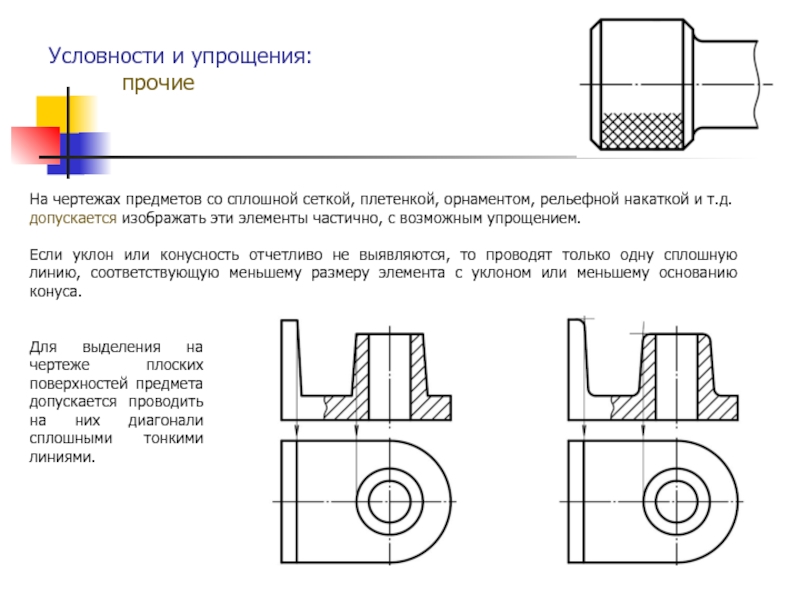 Условности и упрощения:
прочие

На чертежах предметов со сплошной сеткой, плетенкой, орнаментом, рельефной накаткой и т.д. допускается изображать эти элементы частично, с возможным упрощением.

Если уклон или конусность отчетливо не выявляются, то проводят только одну сплошную линию, соответствующую меньшему размеру элемента с уклоном или меньшему основанию конуса.

Для выделения на чертеже плоских поверхностей предмета допускается проводить на них диагонали сплошными тонкими линиями.