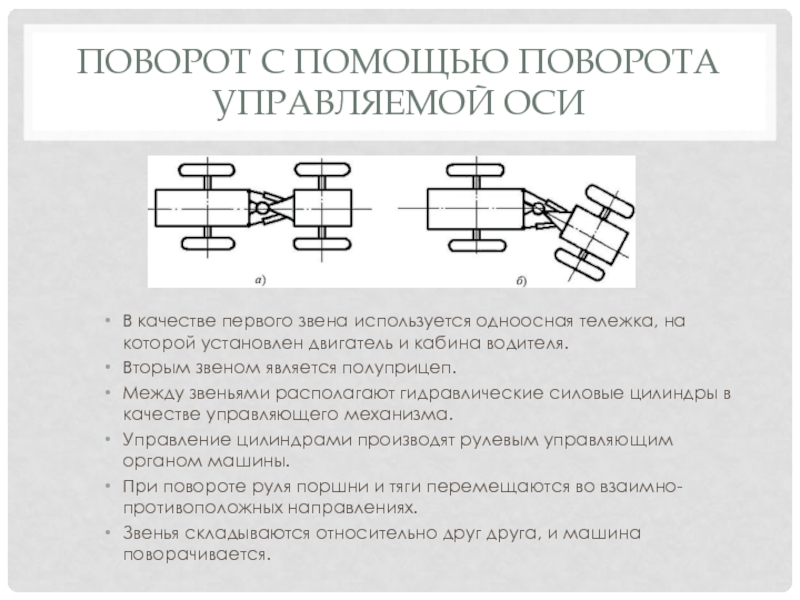 ПОВОРОТ С ПОМОЩЬЮ ПОВОРОТА УПРАВЛЯЕМОЙ ОСИ

а)

б)

• В качестве первого звена используется одноосная тележка, на которой установлен двигатель и кабина водителя.
• Вторым звеном является полуприцеп.
• Между звеньями располагают гидравлические силовые цилиндры в качестве управляющего механизма.
• Управление цилиндрами производят рулевым управляющим органом машины.
• При повороте руля поршни и тяги перемещаются во взаимно-противоположных направлениях.
• Звенья складываются относительно друг друга, и машина поворачивается.