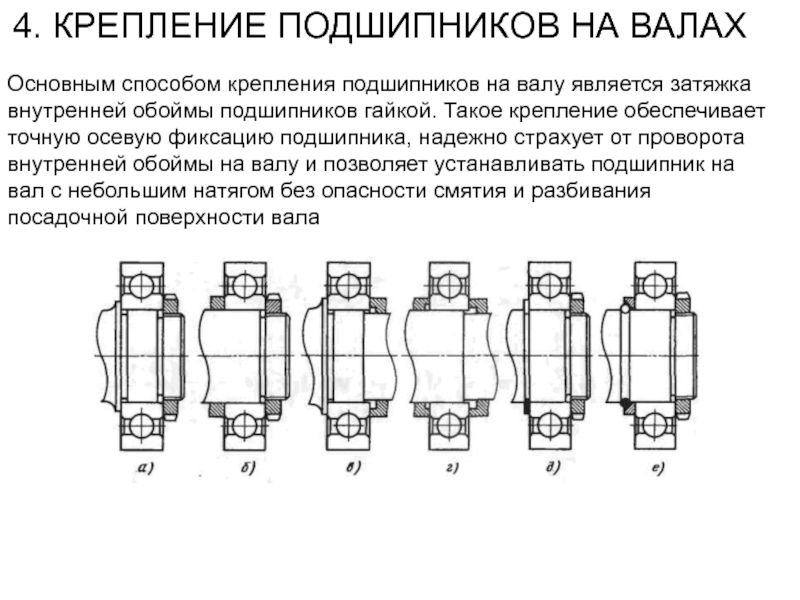 4. КРЕПЛЕНИЕ ПОДШИПНИКОВ НА ВАЛАХ

Основным способом крепления подшипников на валу является затяжка внутренней обоймы подшипников гайкой. Такое крепление обеспечивает точную осевую фиксацию подшипника, надежно страхует от проворота внутренней обоймы на валу и позволяет устанавливать подшипник на вал с небольшим натягом без опасности смятия и разбивания посадочной поверхности вала

а) б) в) г) д) е)