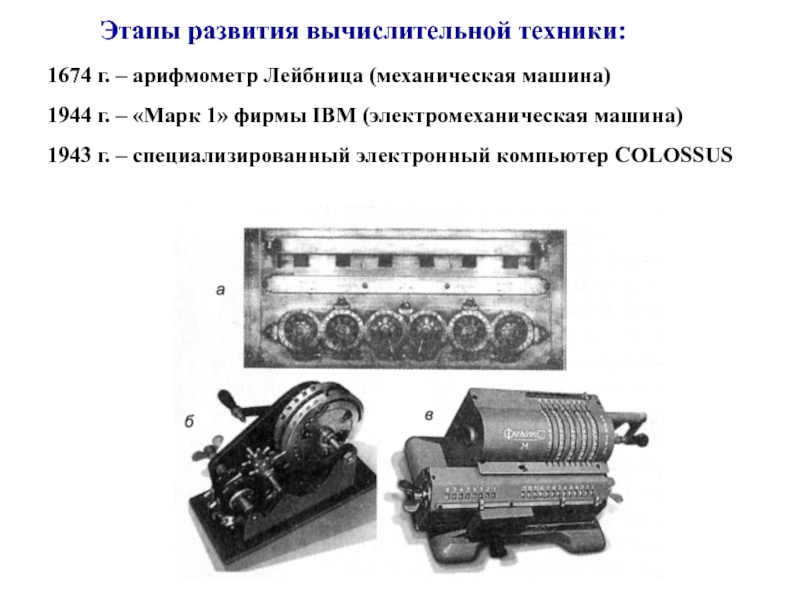 Этапы развития вычислительной техники:

1674 г. – арифмометр Лейбница (механическая машина)

1944 г. – «Марк 1» фирмы IBM (электромеханическая машина)

1943 г. – специализированный электронный компьютер COLOSSUS

а

б

в

ФЕЛИКС
М