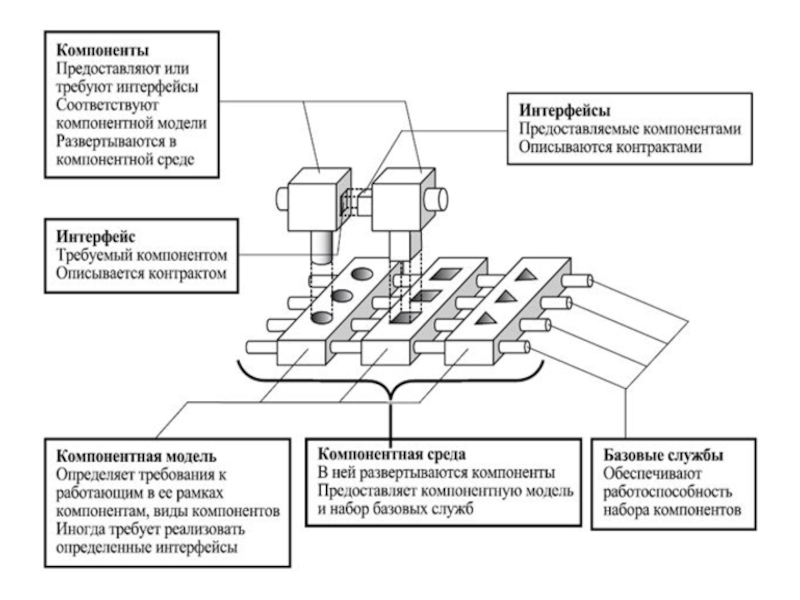 **Компоненты**
Предоставляют или требуют интерфейсы
Соответствуют компонентной модели
Развертываются в компонентной среде

**Интерфейсы**
Предоставляемые компонентами
Описываются контрактами

**Интерфейс**
Требуемый компонентом
Описывается контрактом

**Компонентная модель**
Определяет требования к работающим в ее рамках компонентам, виды компонентов
Иногда требует реализовать определенные интерфейсы

**Компонентная среда**
В ней развертываются компоненты
Предоставляет компонентную модель и набор базовых служб

**Базовые службы**
Обеспечивают работоспособность набора компонентов