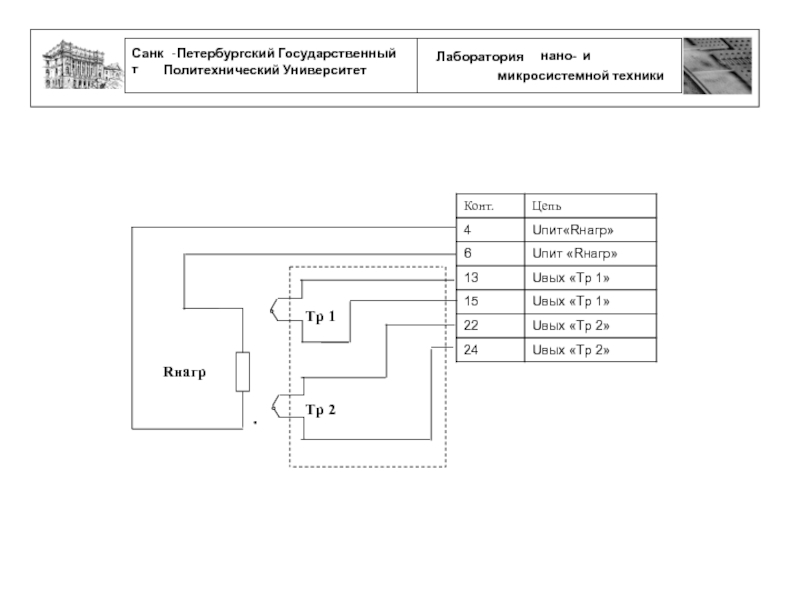 Санк -Петербургский Государственный т Политехнический Университет

Лаборатория нано- и микросистемной техники

| Конт. | Цепь |
|---|---|
| 4 | Uпит«Rнагр» |
| 6 | Uпит «Rнагр» |
| 13 | Uвых «Тр 1» |
| 15 | Uвых «Тр 1» |
| 22 | Uвых «Тр 2» |
| 24 | Uвых «Тр 2» |

Тр 1

Rнагр

Тр 2