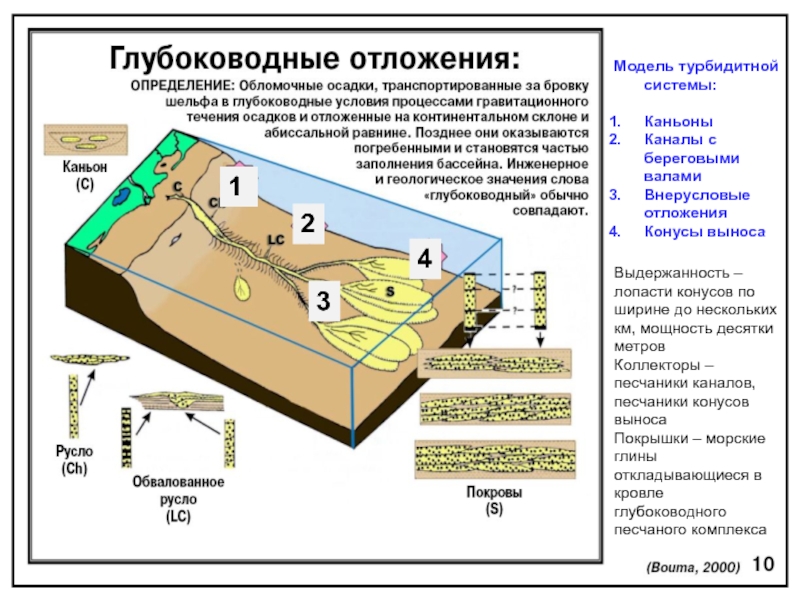 Глубоководные отложения:

ОПРЕДЕЛЕНИЕ: Обломочные осадки, транспортированные за бровку шельфа в глубоководные условия процессами гравитационного течения осадков и отложенные на континентальном склоне и абиссальной равнине. Позднее они оказываются погребенными и становятся частью заполнения бассейна. Инженерное и геологическое значения слова «глубоководный» обычно совпадают.

Каньон
(C)

C
Ch
LC
S

1
2
3
4

?
?
?

Русло
(Ch)

Обвалованное
русло
(LC)

Покровы
(S)

Модель турбидитной системы:

1. Каньоны
2. Каналы с береговыми валами
3. Внерусловые отложения
4. Конусы выноса

Выдержанность – лопасти конусов по ширине до нескольких км, мощность десятки метров
Коллекторы – песчаники каналов, песчаники конусов выноса
Покрышки – морские глины откладывающиеся в кровле глубоководного песчаного комплекса

(Bouma, 2000)
10