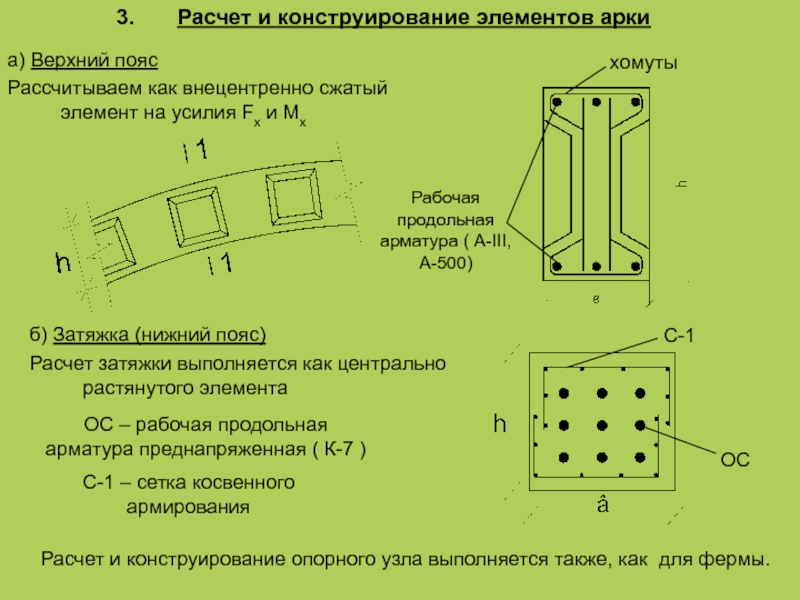 3. Расчет и конструирование элементов арки

а) Верхний пояс

Рассчитываем как внецентренно сжатый элемент на усилия $F_x$ и $M_x$

1 1

h

1 1

хомуты

Рабочая продольная арматура ( А-III, А-500)

h

в

б) Затяжка (нижний пояс)

Расчет затяжки выполняется как центрально растянутого элемента

ОС – рабочая продольная арматура преднапряженная ( К-7 )

С-1 – сетка косвенного армирования

С-1

h

ОС

â

Расчет и конструирование опорного узла выполняется также, как для фермы.