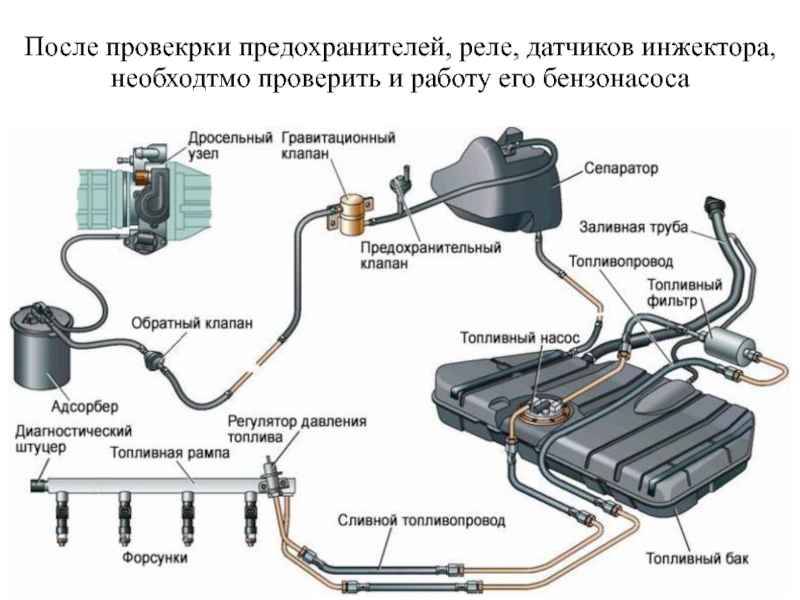 После провекрки предохранителей, реле, датчиков инжектора, необходтмо проверить и работу его бензонасоса

Дросельный узел

Гравитационный клапан

Сепаратор

Заливная труба

Предохранительный клапан

Топливопровод

Топливный фильтр

Обратный клапан

Топливный насос

Адсорбер

Диагностический штуцер

Регулятор давления топлива

Топливная рампа

Сливной топливопровод

Форсунки

Топливный бак