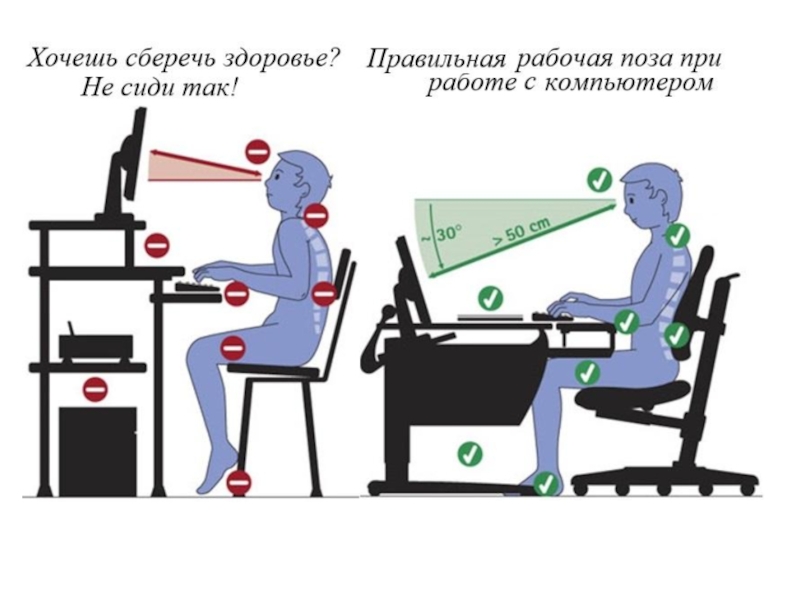 Хочешь сберечь здоровье? Не сиди так!

Правильная рабочая поза при работе с компьютером

~30°

> 50 cm