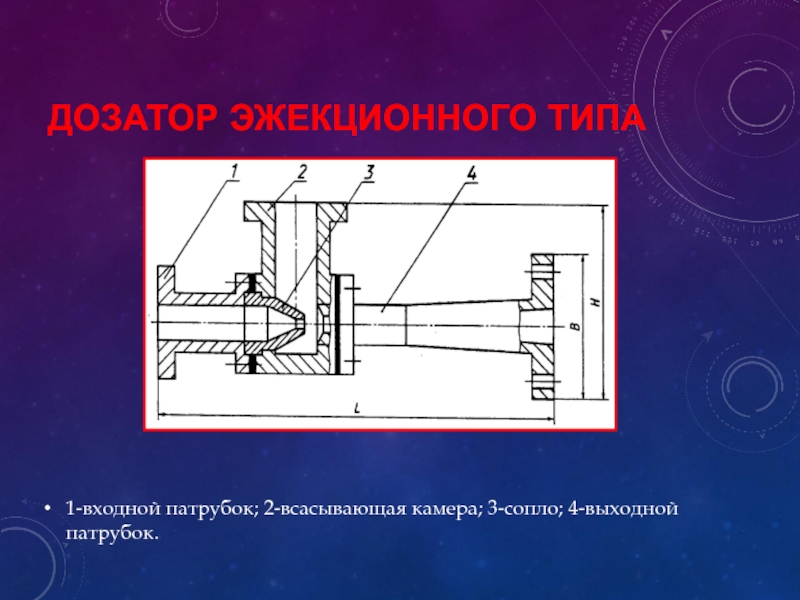 ДОЗАТОР ЭЖЕКЦИОННОГО ТИПА

1 2 3 4

B H

L

• 1-входной патрубок; 2-всасывающая камера; 3-сопло; 4-выходной патрубок.