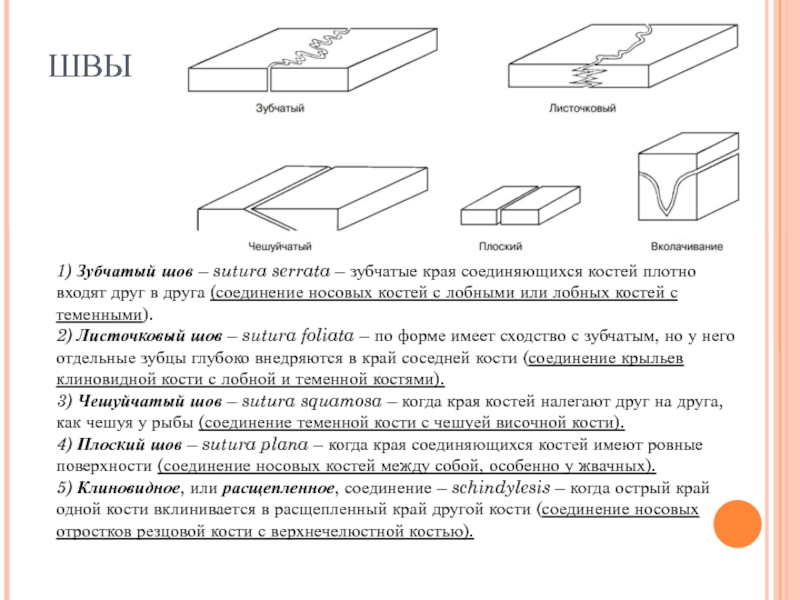 ШВЫ

Зубчатый

Листочковый

Чешуйчатый

Плоский

Вколачивание

1) Зубчатый шов – sutura serrata – зубчатые края соединяющихся костей плотно входят друг в друга (соединение носовых костей с лобными или лобных костей с теменными).
2) Листочковый шов – sutura foliata – по форме имеет сходство с зубчатым, но у него отдельные зубцы глубоко внедряются в край соседней кости (соединение крыльев клиновидной кости с лобной и теменной костями).
3) Чешуйчатый шов – sutura squamosa – когда края костей налегают друг на друга, как чешуя у рыбы (соединение теменной кости с чешуей височной кости).
4) Плоский шов – sutura plana – когда края соединяющихся костей имеют ровные поверхности (соединение носовых костей между собой, особенно у жвачных).
5) Клиновидное, или расщепленное, соединение – schindylesis – когда острый край одной кости вклинивается в расщепленный край другой кости (соединение носовых отростков резцовой кости с верхнечелюстной костью).